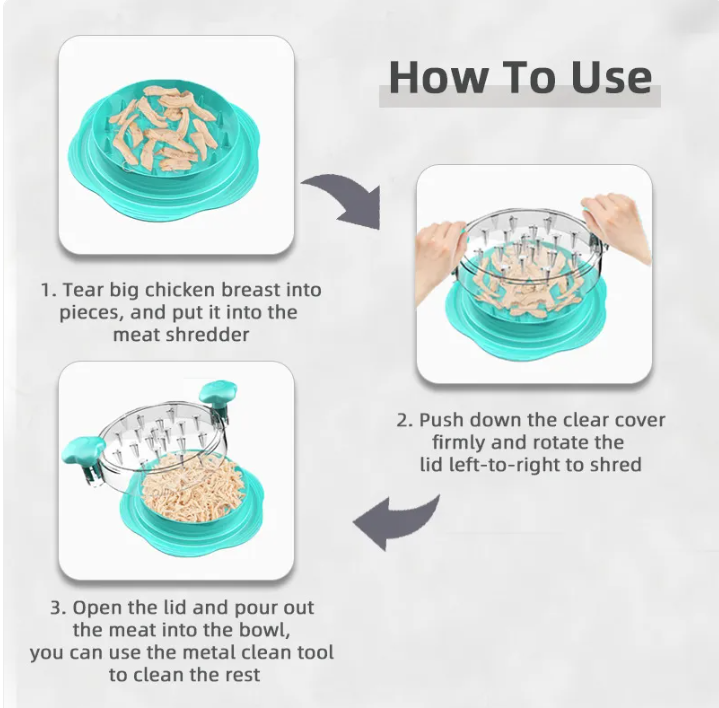 How To Use

1. Tear big chicken breast into pieces, and put it into the meat shredder

2. Push down the clear cover firmly and rotate the lid left-to-right to shred

3. Open the lid and pour out the meat into the bowl, you can use the metal clean tool to clean the rest